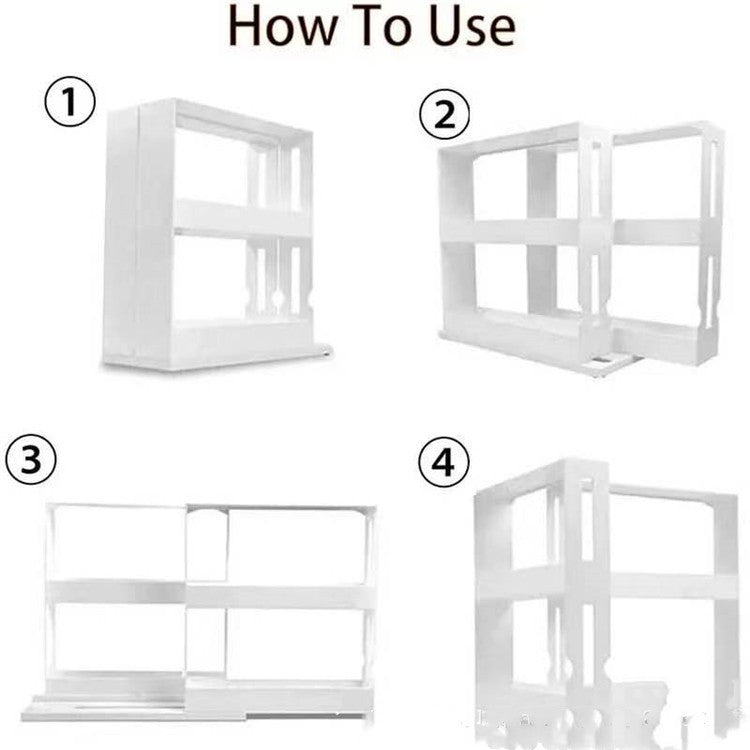 How To Use

①

②

③

④